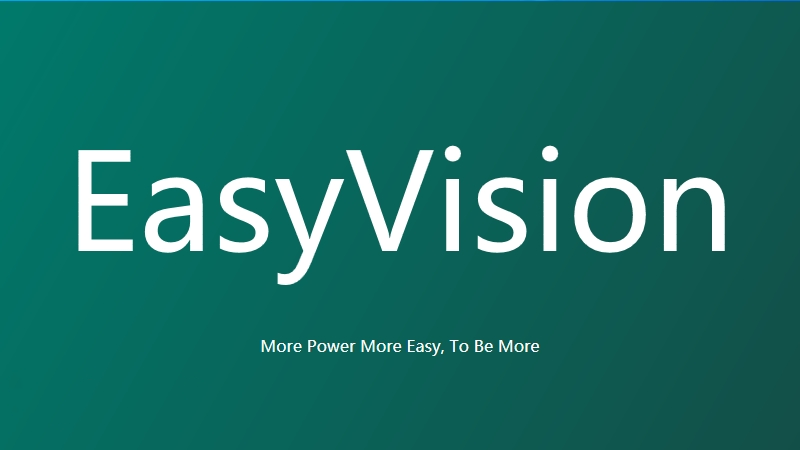 EasyVision

More Power More Easy, To Be More